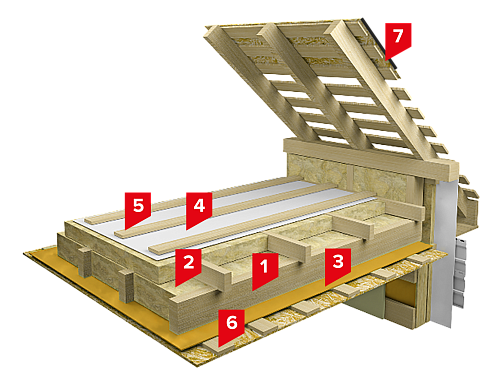 7
5
4
2
1
3
6